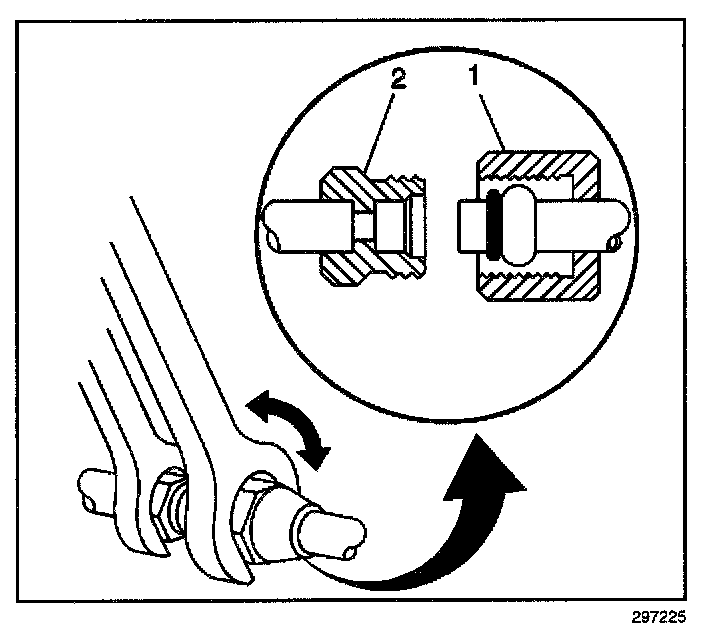 2
1
297225