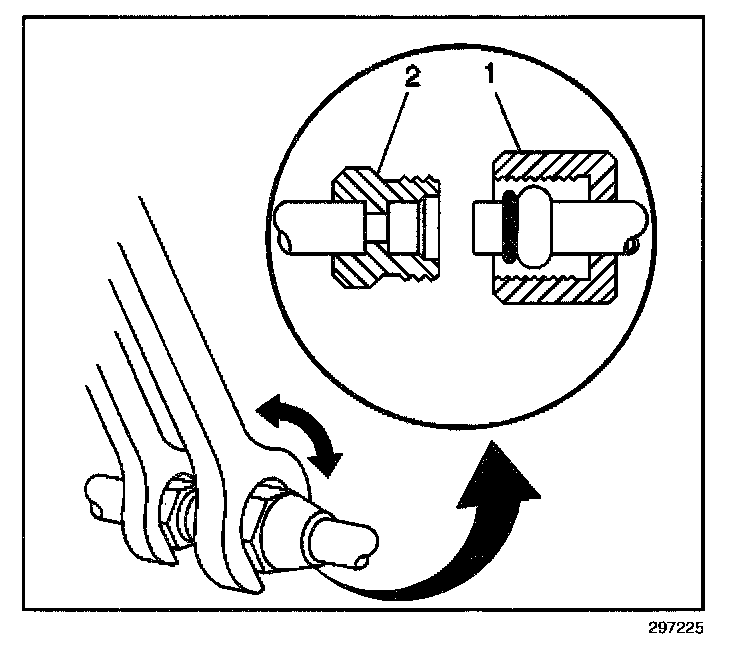 2
1

297225