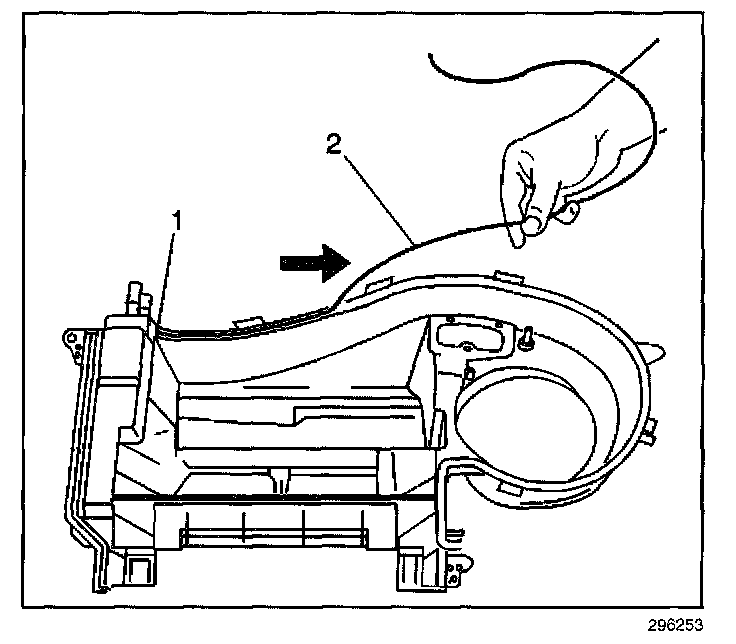 2

1

296253