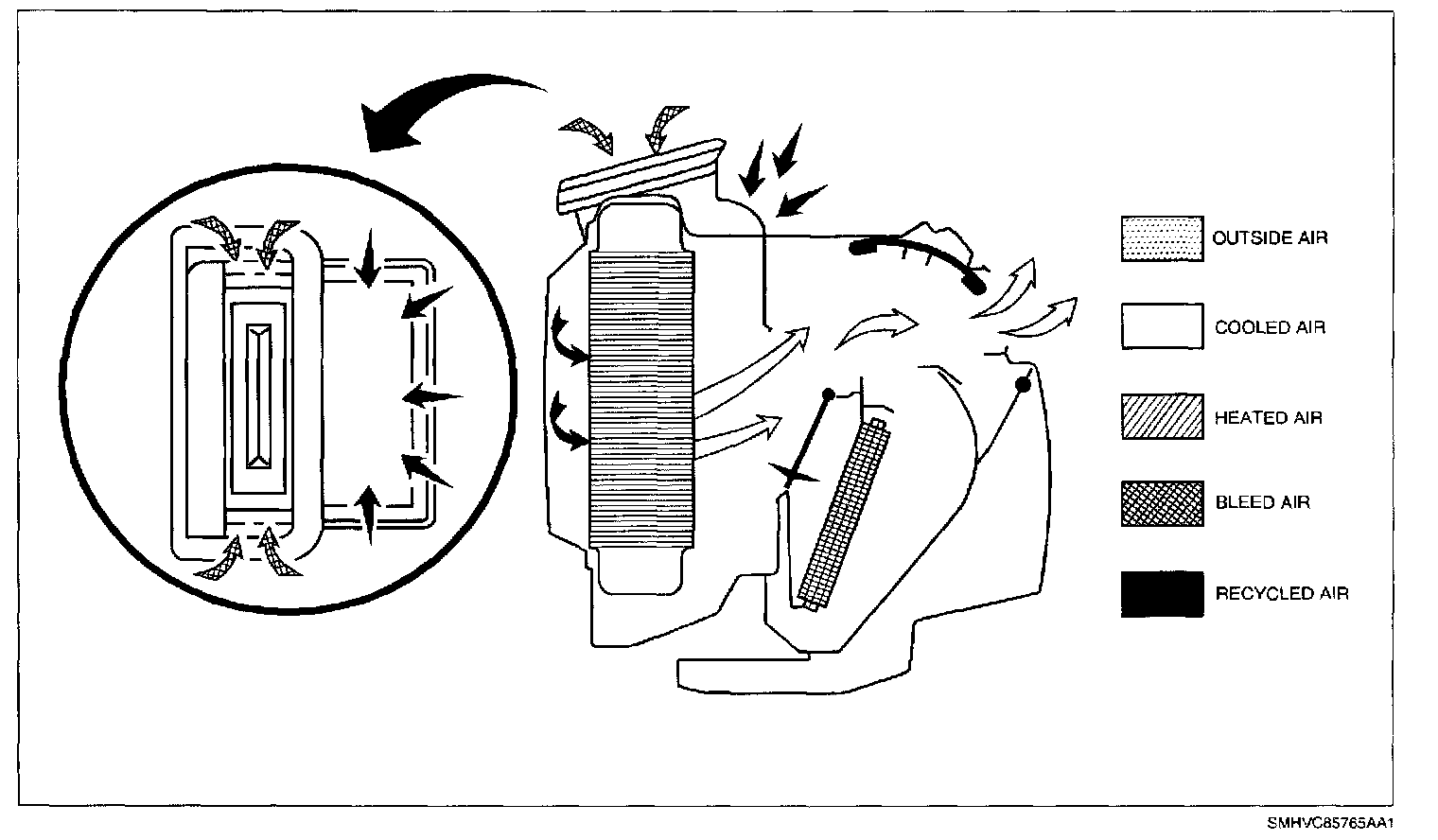 OUTSIDE AIR

COOLED AIR

HEATED AIR

BLEED AIR

RECYCLED AIR

SMHVC85765AA1