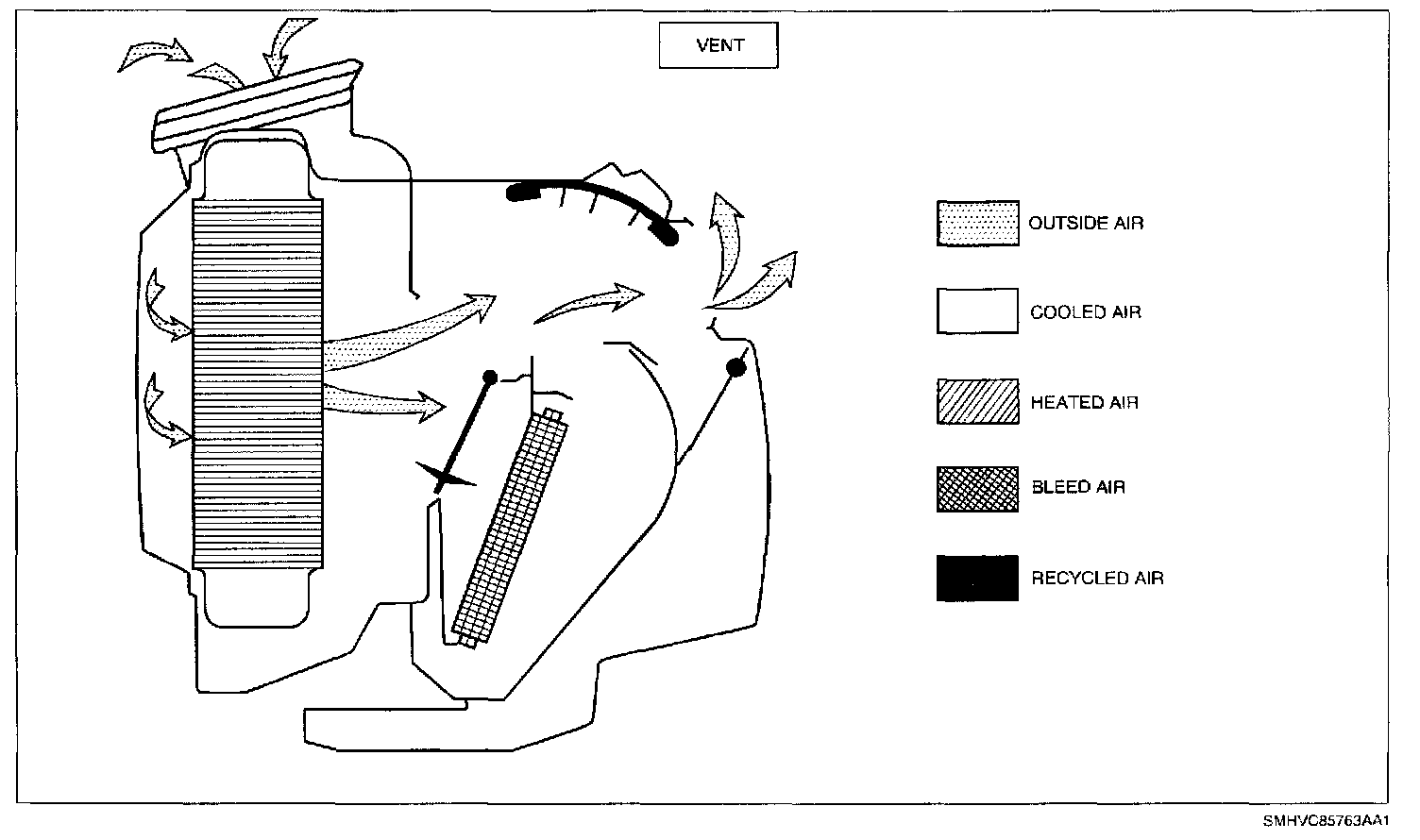 VENT

OUTSIDE AIR

COOLED AIR

HEATED AIR

BLEED AIR

RECYCLED AIR

SMHVC85763AA1