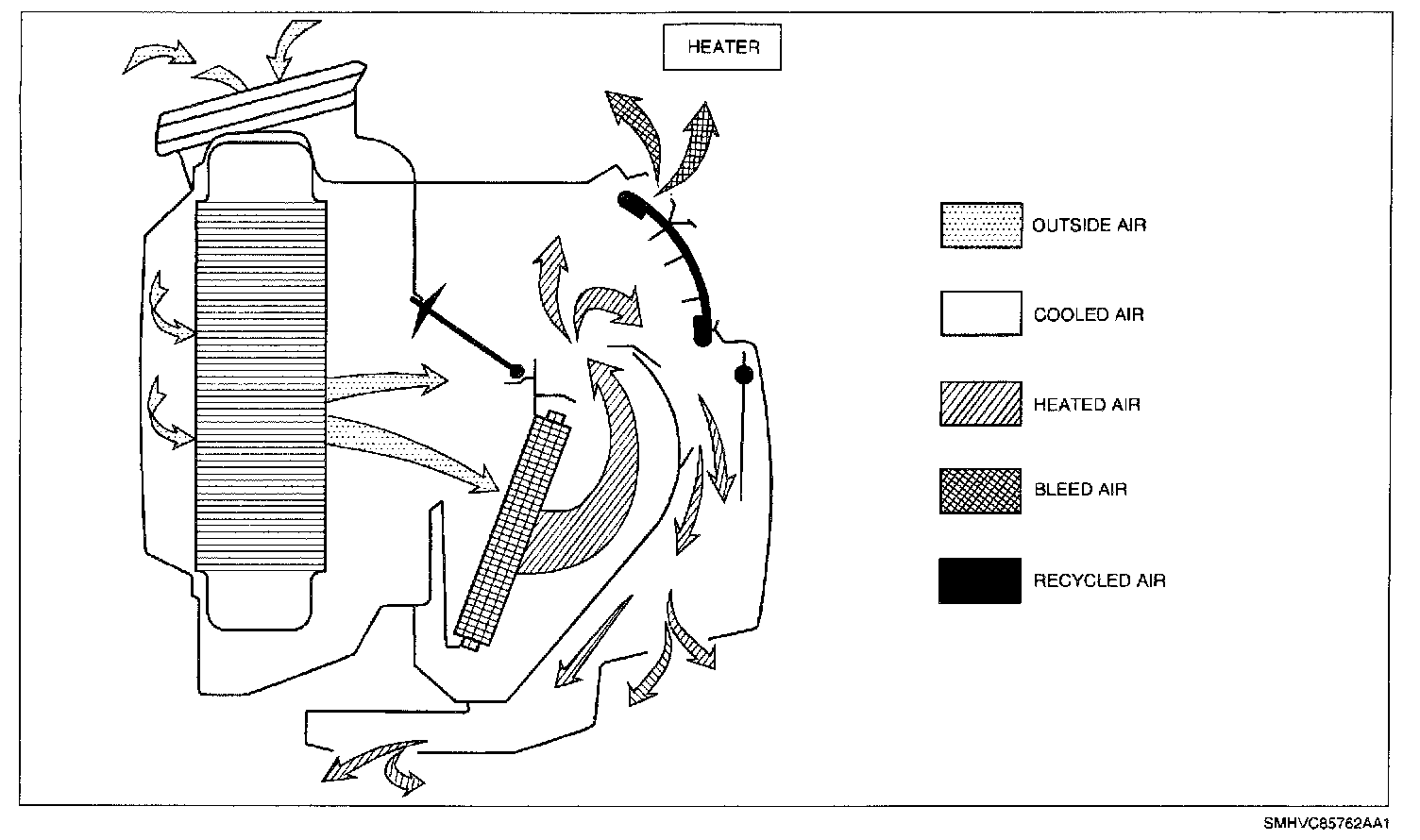 HEATER

OUTSIDE AIR

COOLED AIR

HEATED AIR

BLEED AIR

RECYCLED AIR

SMHVC85762AA1