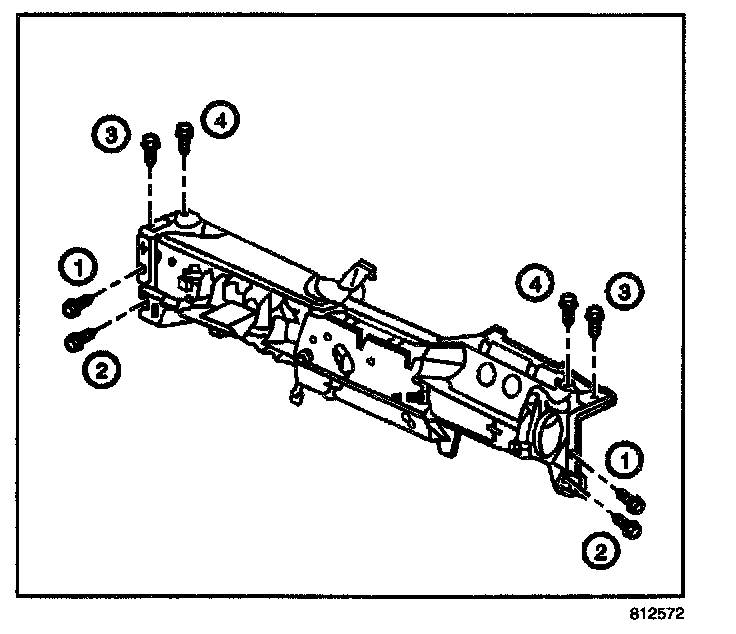 3
4
1
2
4
3
1
2
812572