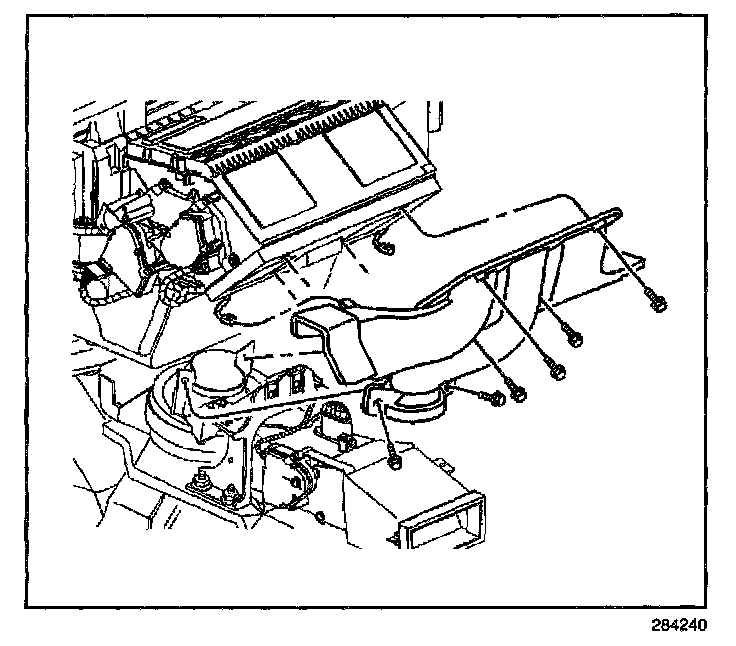 284240