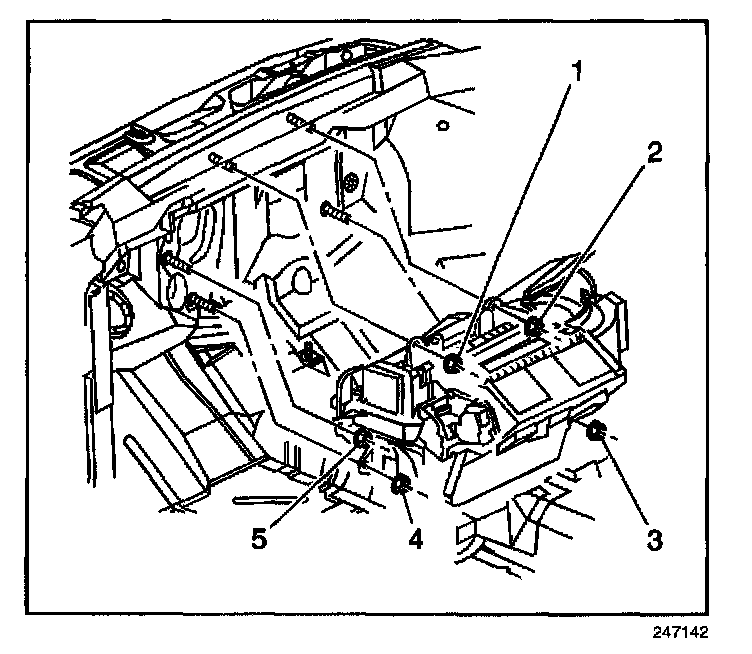 1
2
5
4
3
247142