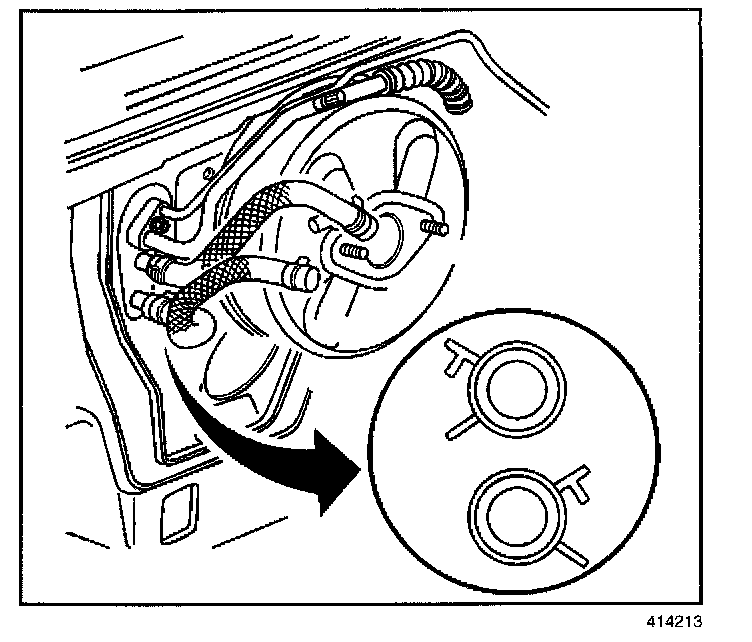 414213