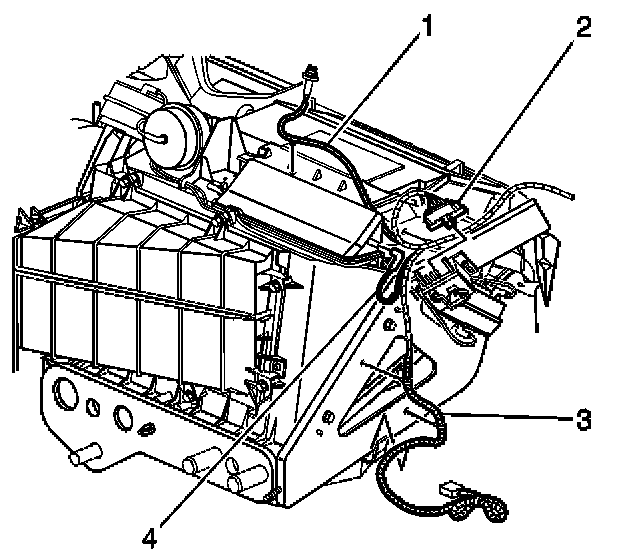 1
2
3
4