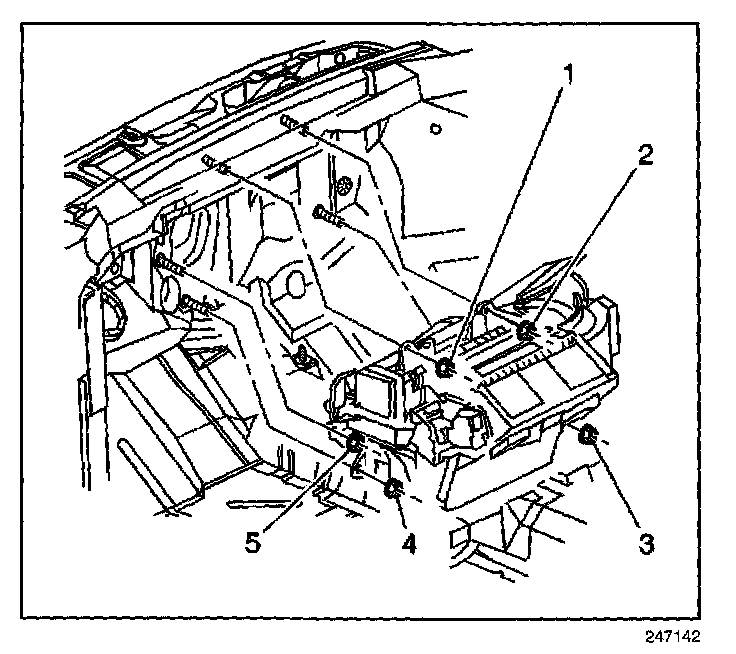 1
2
5
4
3
247142