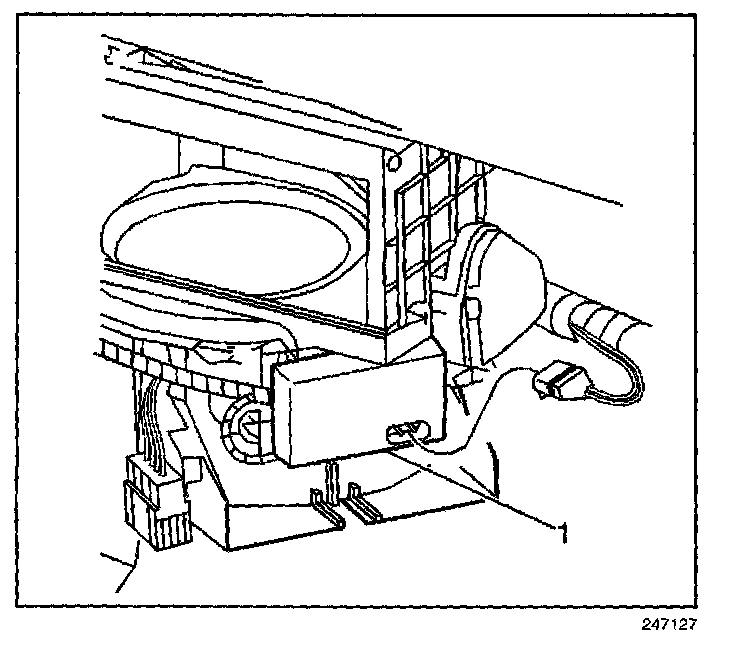 1

247127