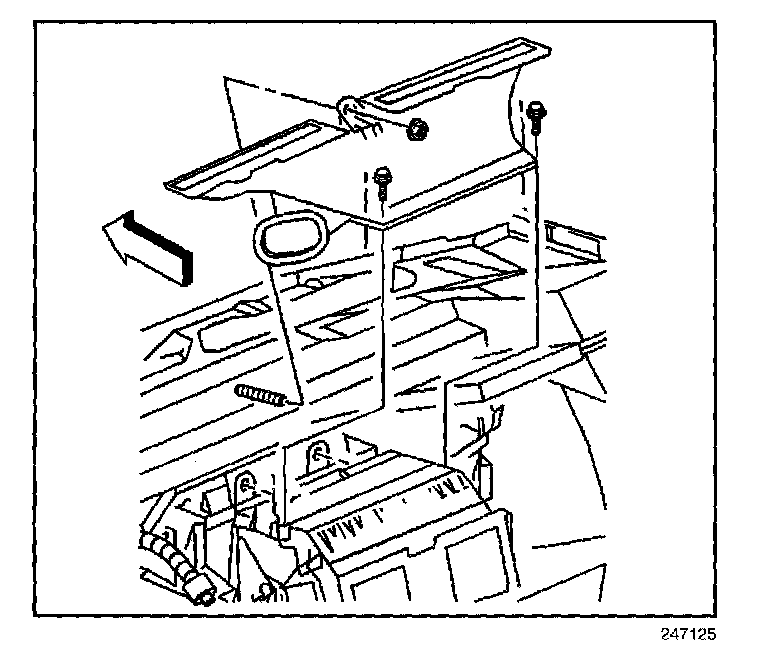 247125