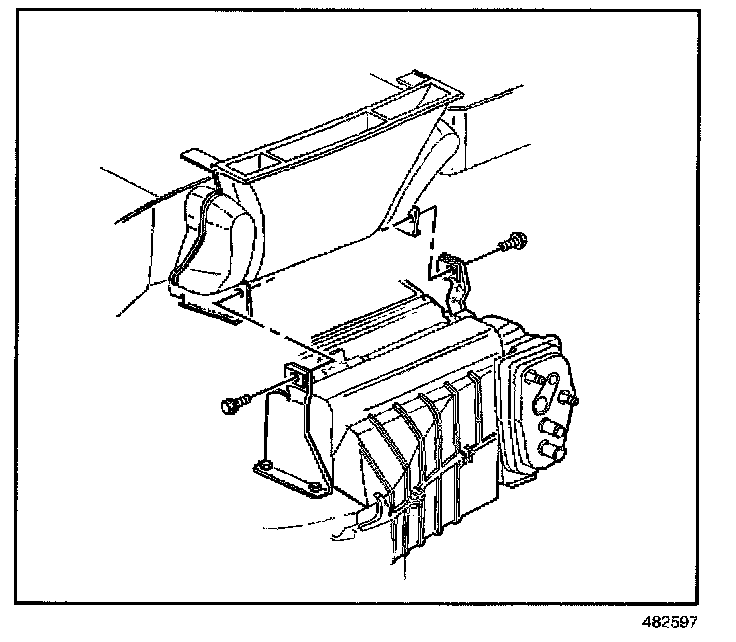 482597