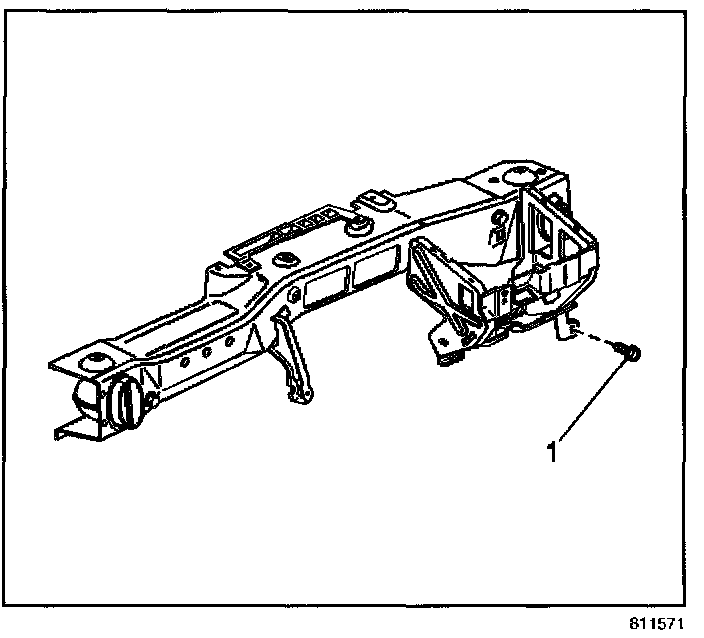 1

811571