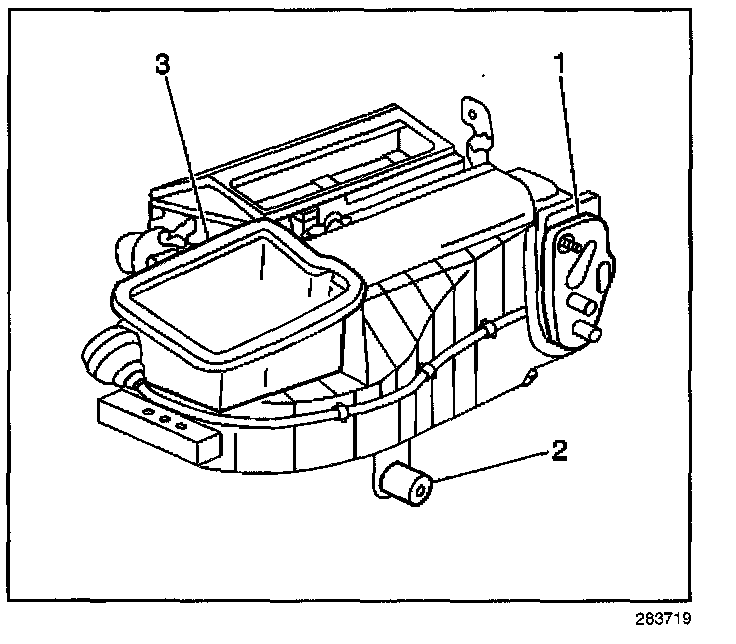 3
1
2
283719