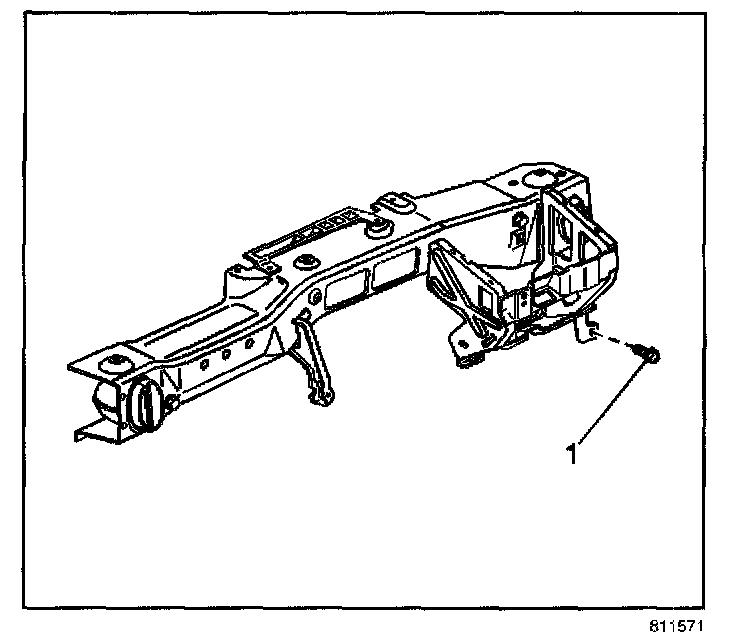 1

811571