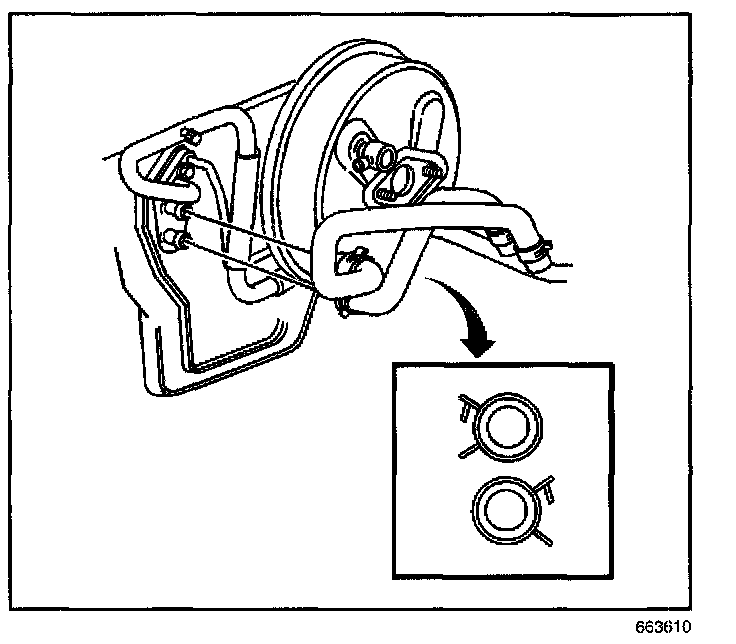 663610