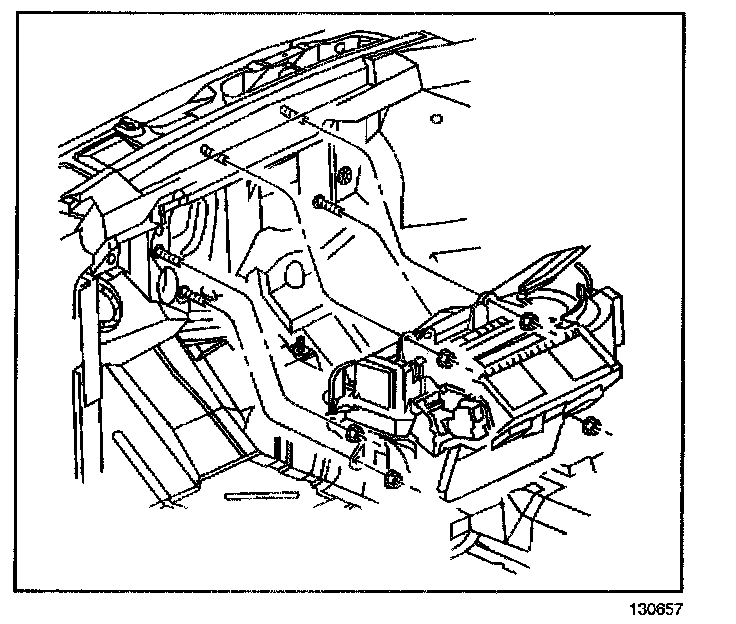 130657