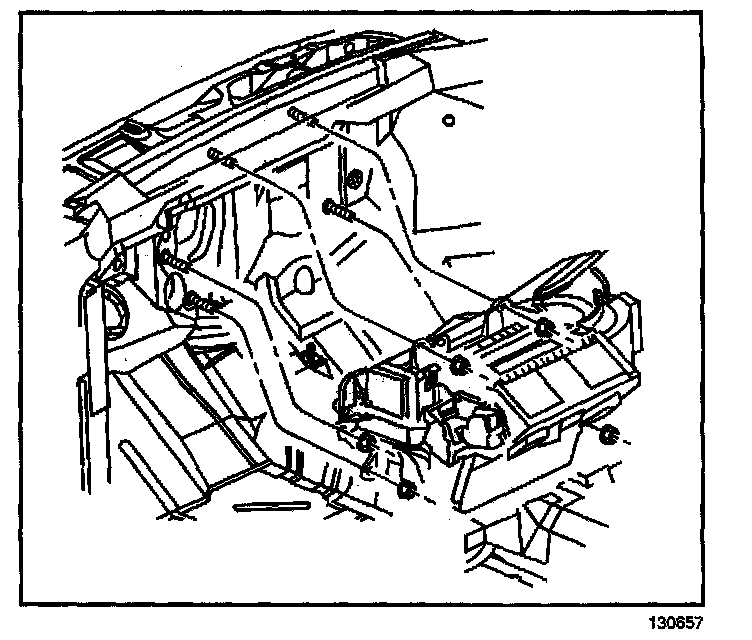 130657