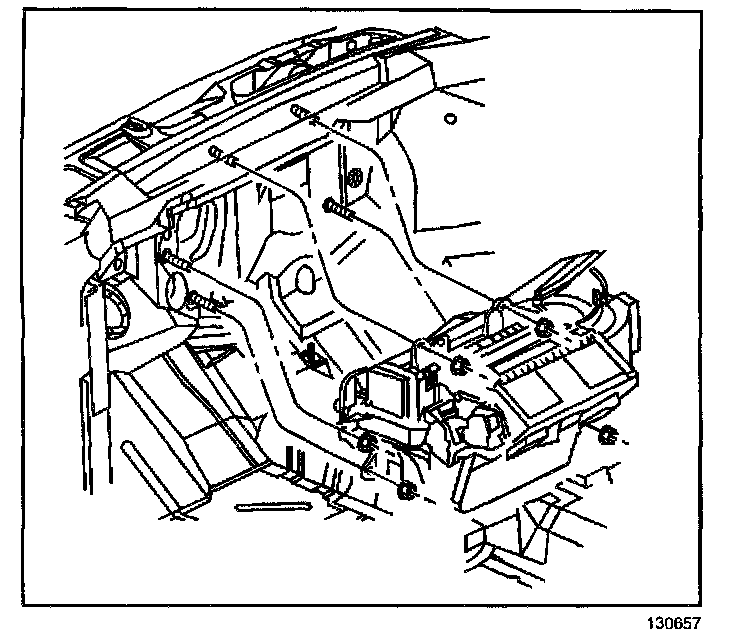 130657