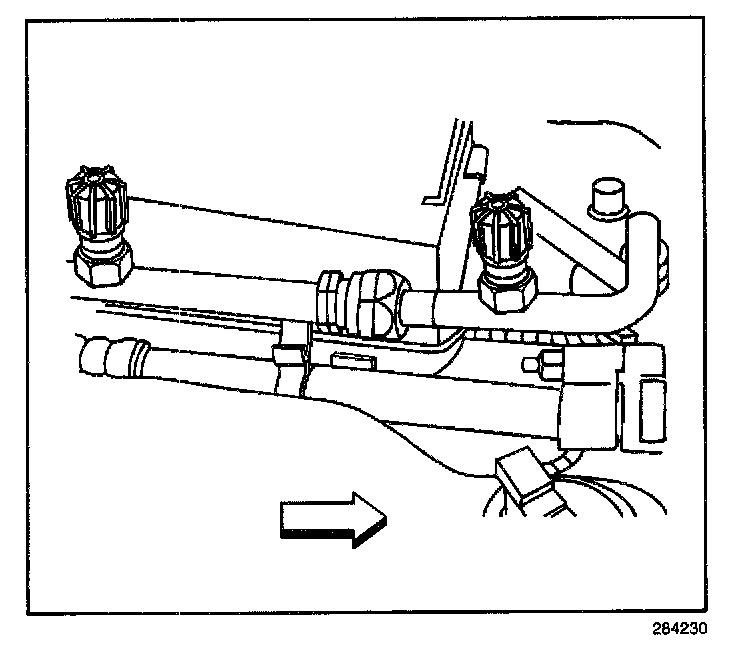 284230