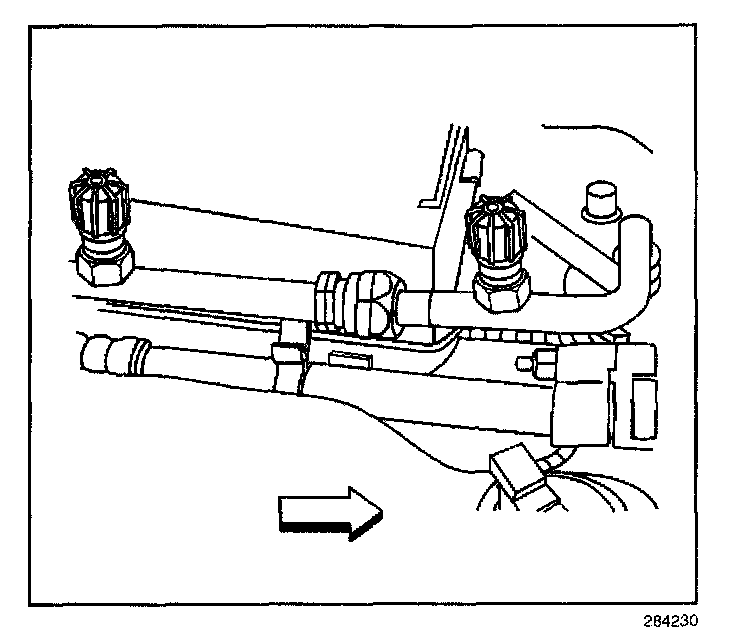 284230