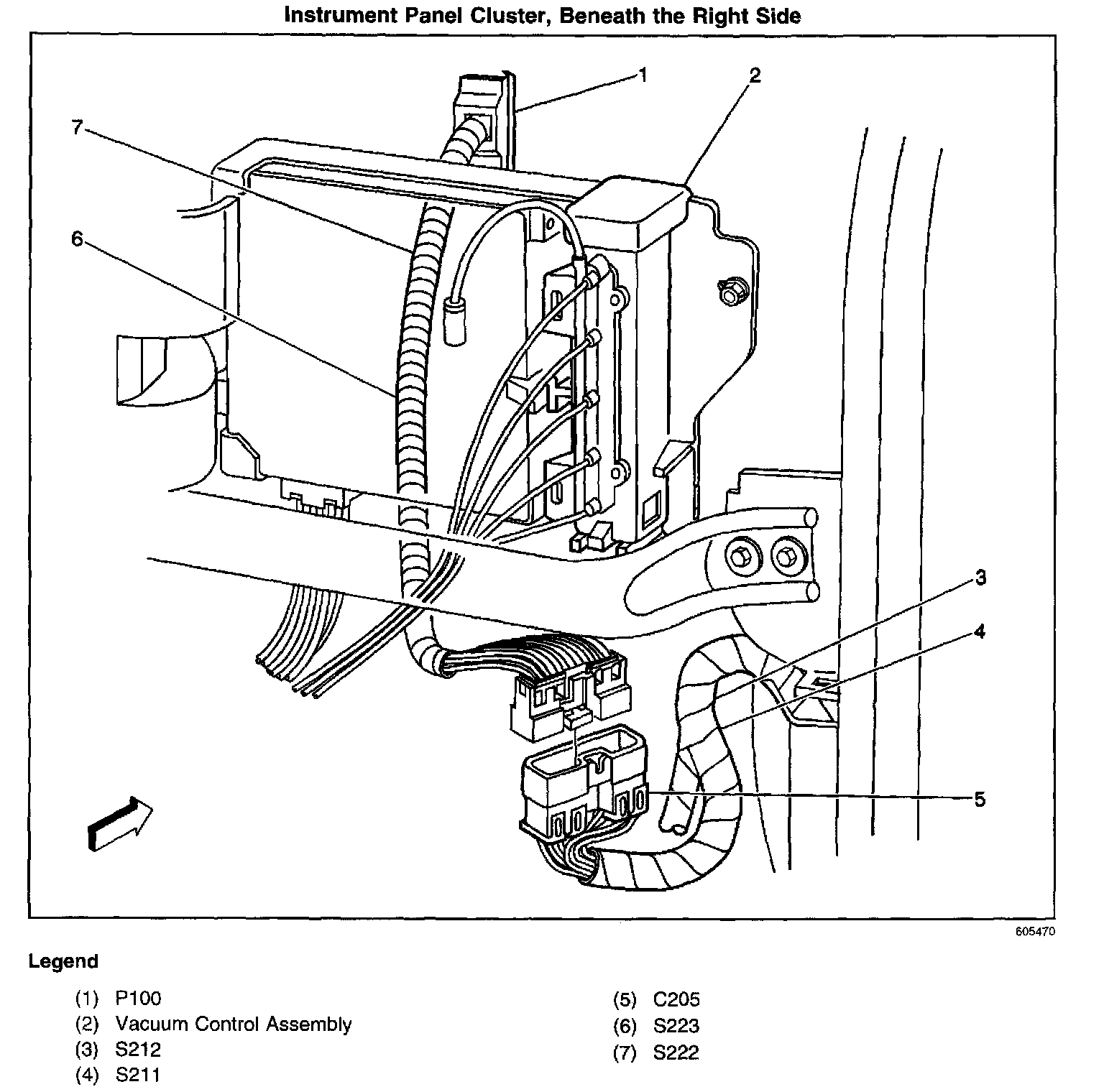 Instrument Panel Cluster, Beneath the Right Side

1
2
7
6
3
4
5

605470

Legend

(1) P100
(2) Vacuum Control Assembly
(3) S212
(4) S211

(5) C205
(6) S223
(7) S222