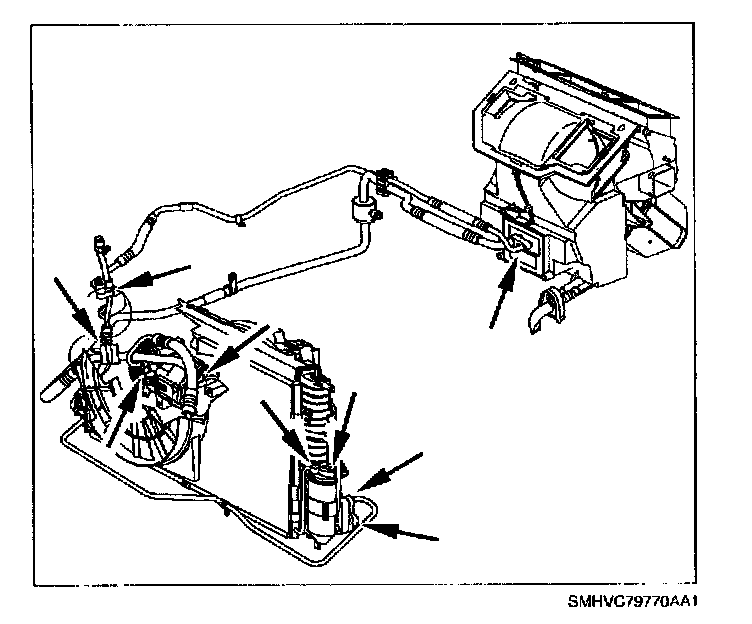 SMHVC79770AA1