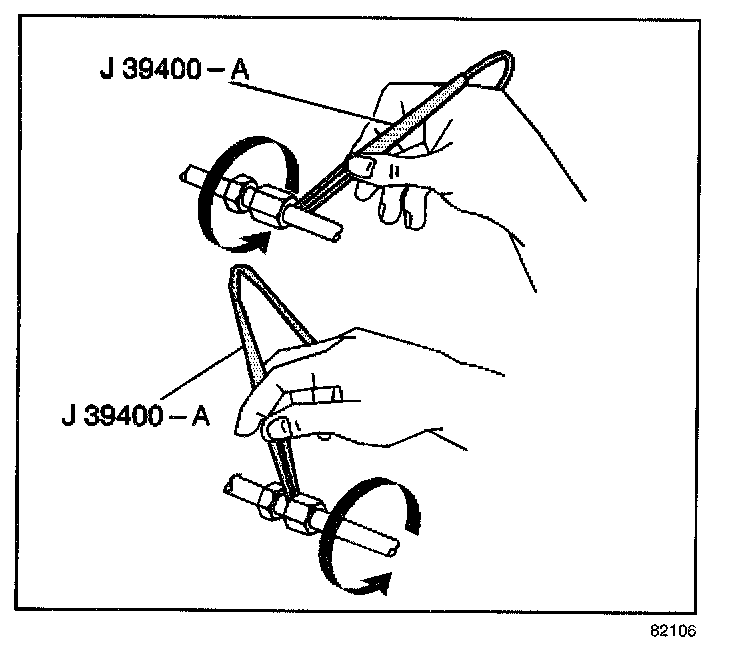 J 39400 – A

J 39400 – A

82106