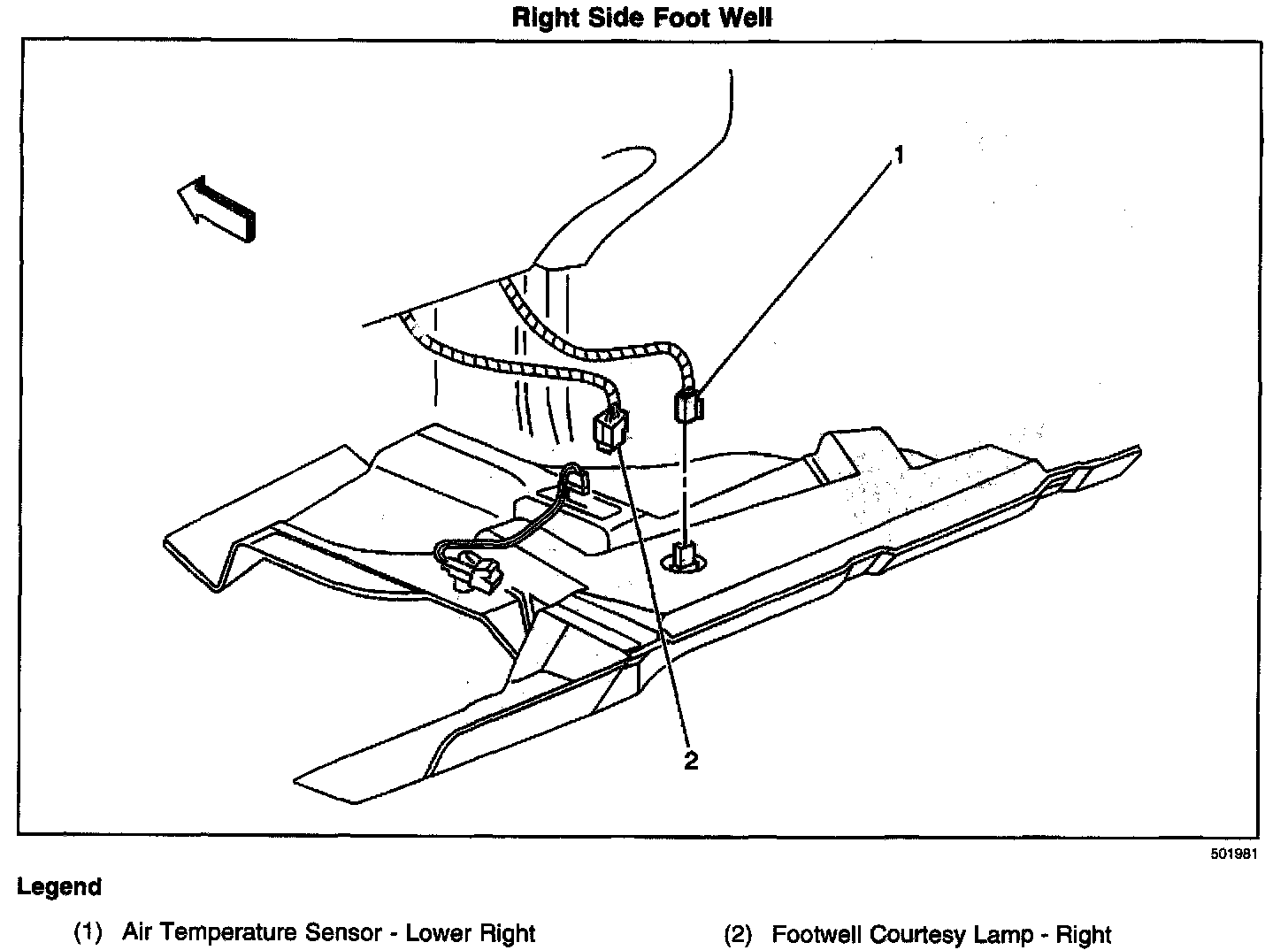 Right Side Foot Well

1

2

501981

Legend

(1) Air Temperature Sensor - Lower Right

(2) Footwell Courtesy Lamp - Right