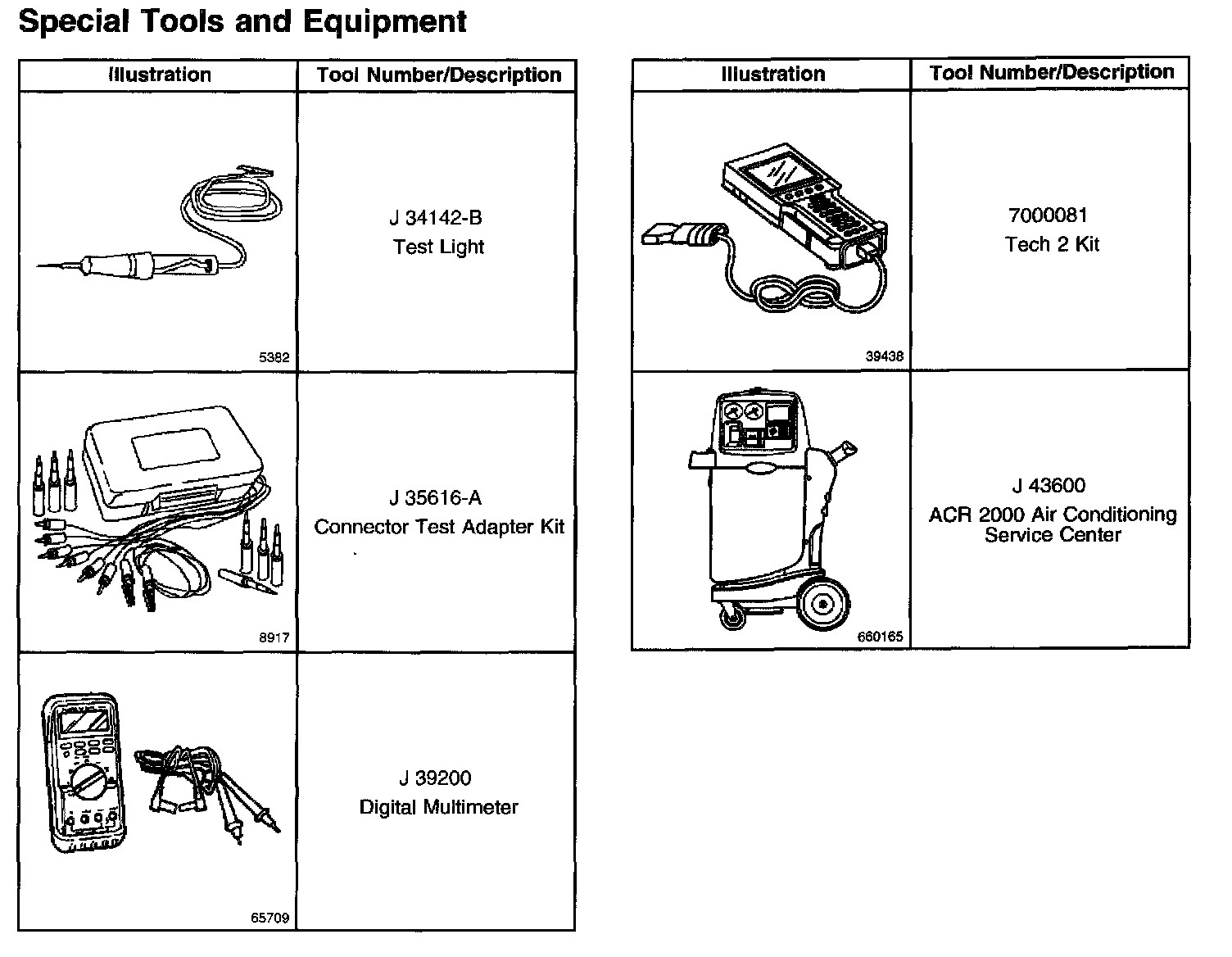 Special Tools and Equipment

| Illustration | Tool Number/Description |
|---|---|
| 5382 | J 34142-B Test Light |
| 8917 | J 35616-A Connector Test Adapter Kit |
| 65709 | J 39200 Digital Multimeter |

| Illustration | Tool Number/Description |
|---|---|
| 39438 | 7000081 Tech 2 Kit |
| 660165 | J 43600 ACR 2000 Air Conditioning Service Center |