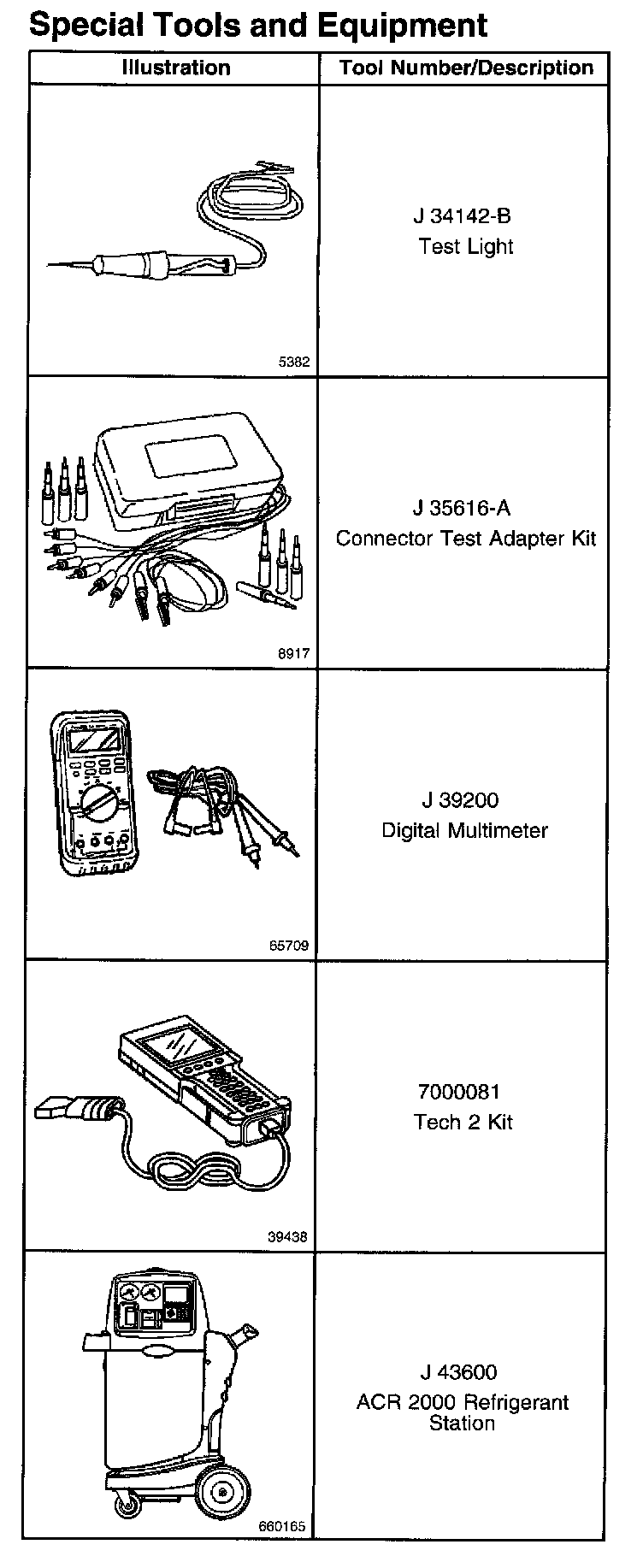 Special Tools and Equipment

| Illustration | Tool Number/Description |
|---|---|
| 5382 | J 34142-B Test Light |
| 8917 | J 35616-A Connector Test Adapter Kit |
| 65709 | J 39200 Digital Multimeter |
| 39438 | 7000081 Tech 2 Kit |
| 660165 | J 43600 ACR 2000 Refrigerant Station |