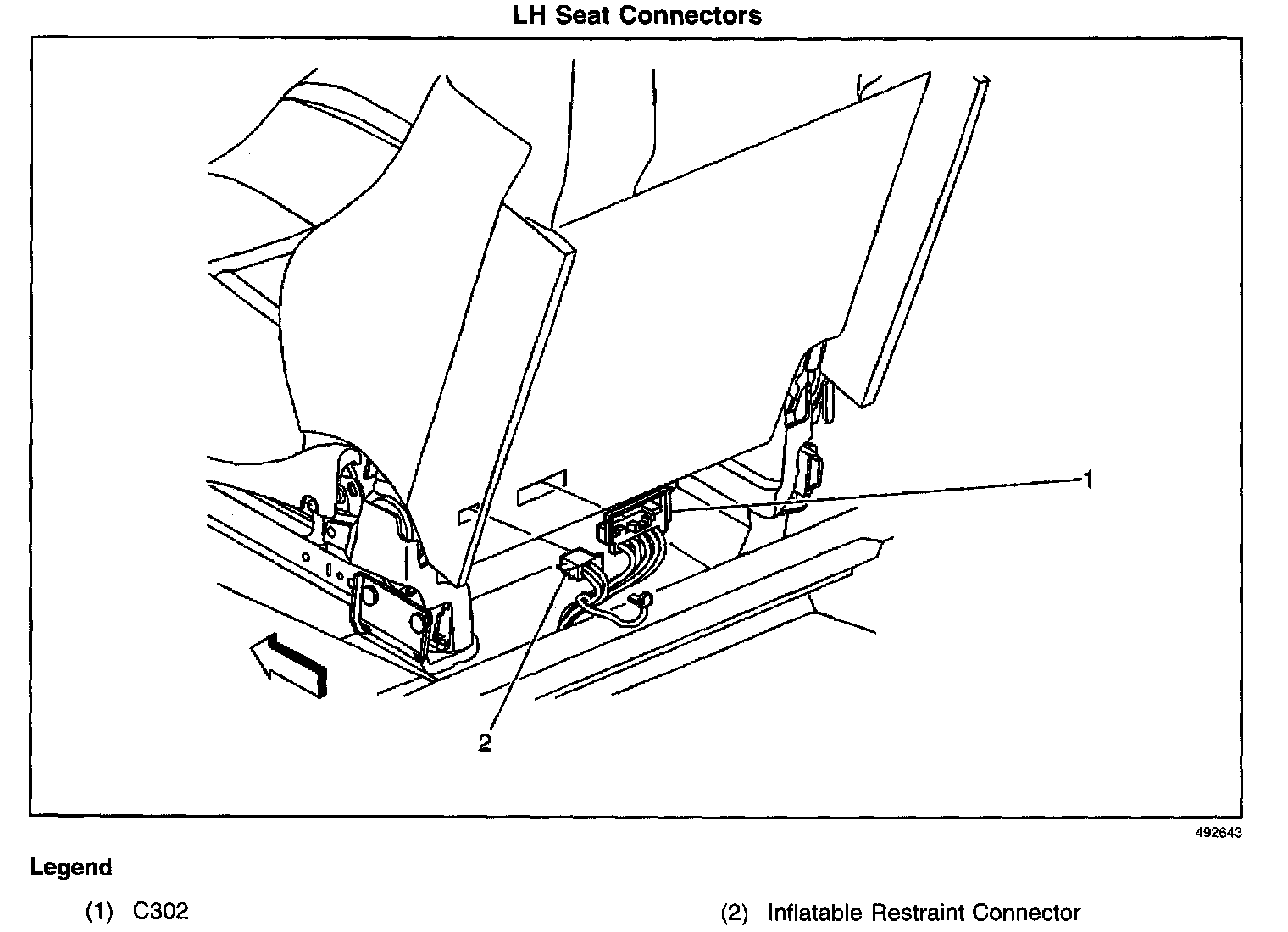 LH Seat Connectors

1

2

492643

Legend

(1) C302

(2) Inflatable Restraint Connector