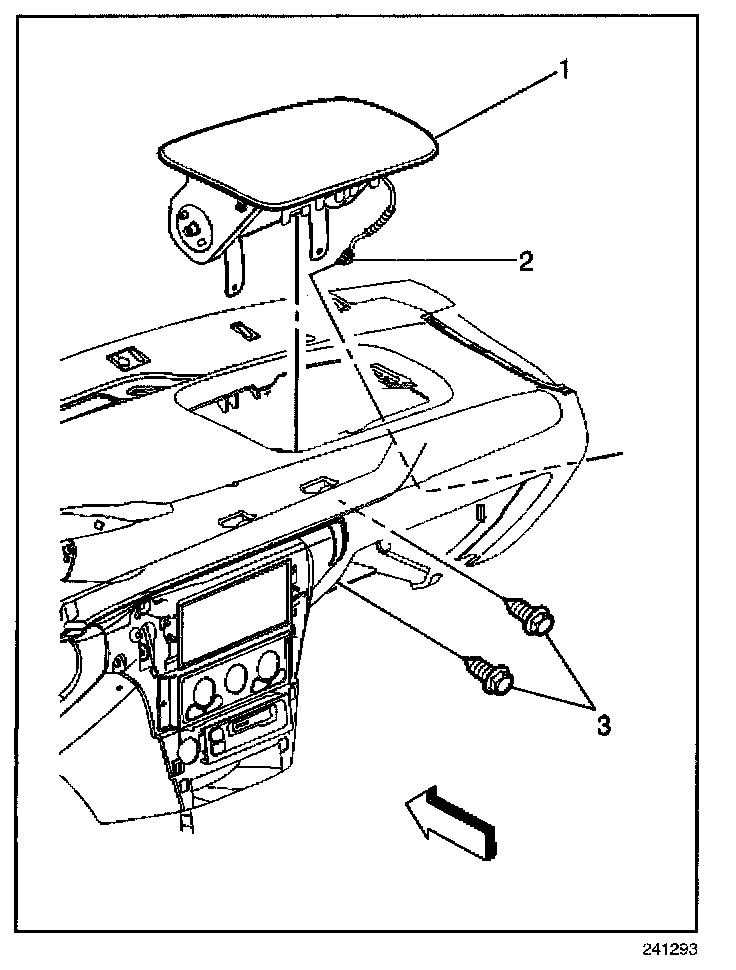 1
2
3
241293