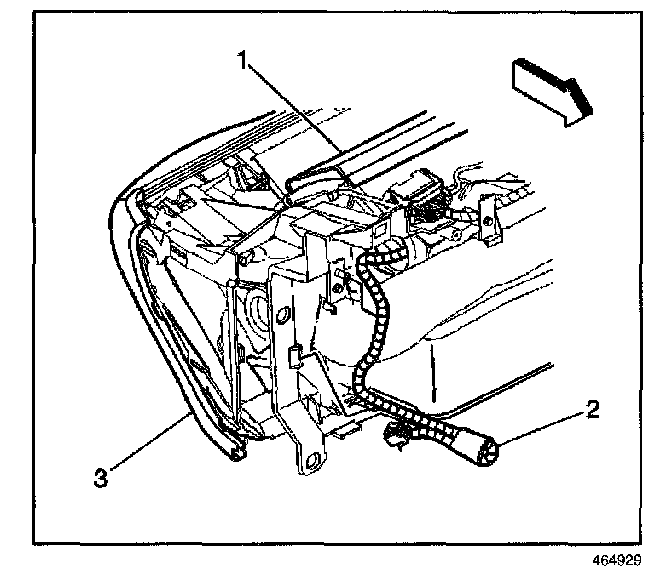 1

2

3

464929