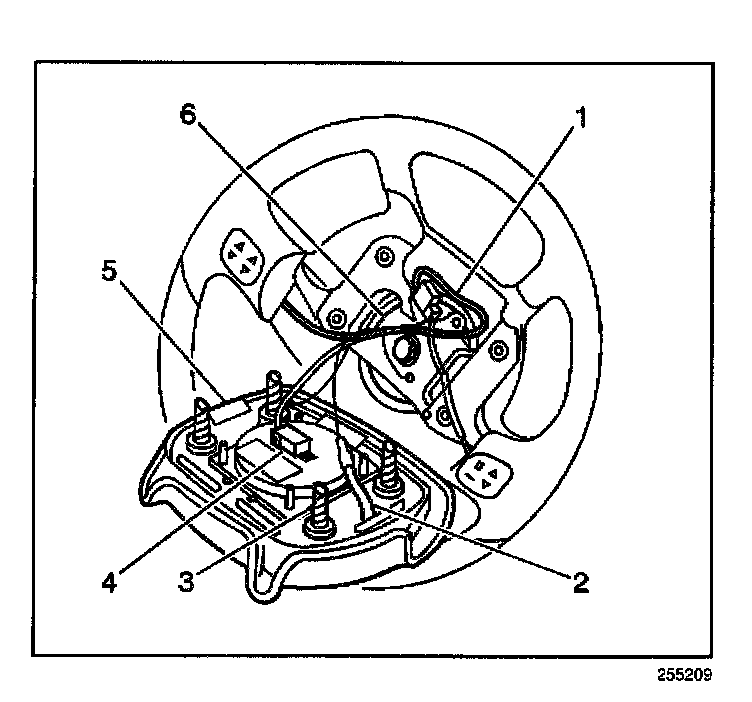 6
1
5
4
3
2
255209