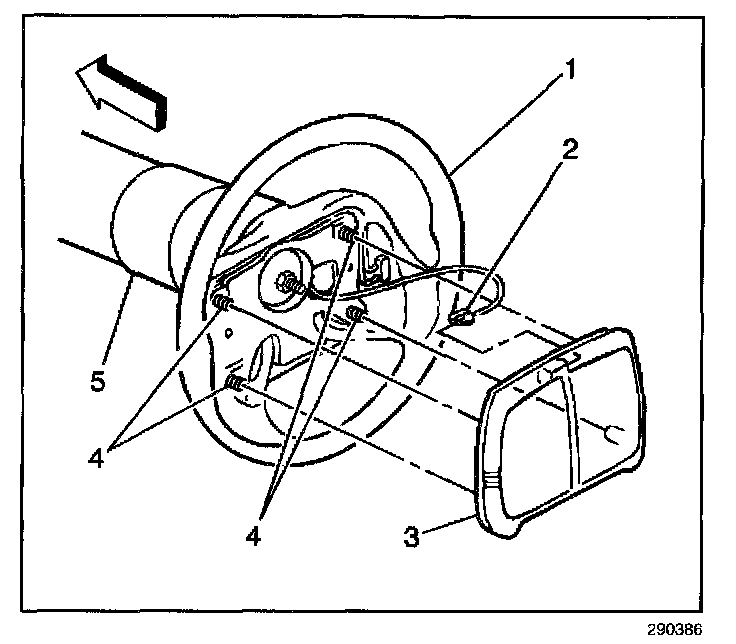 1
2
5
4
4
3
290386