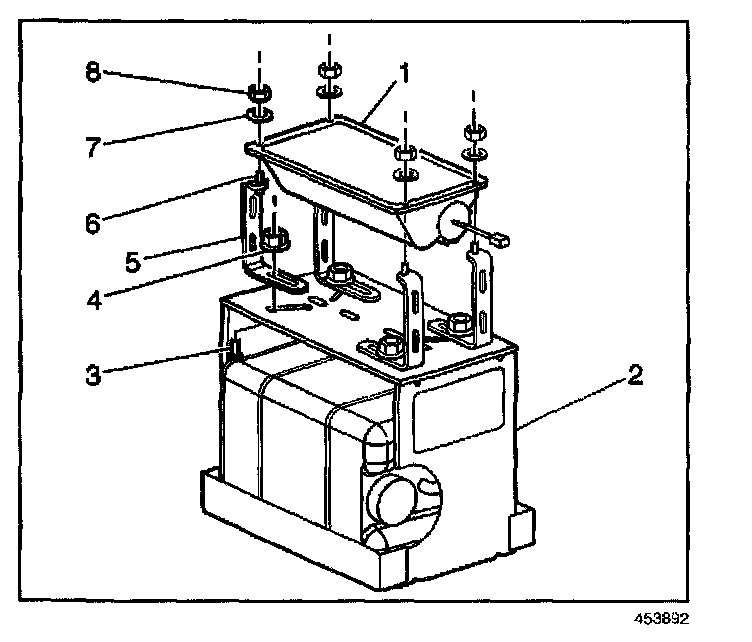 8
1
7
6
5
4
3
2
453892