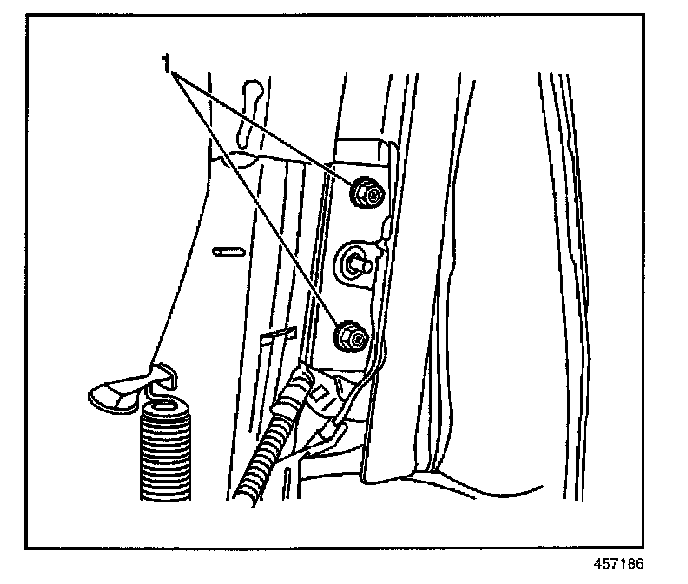 1

457186