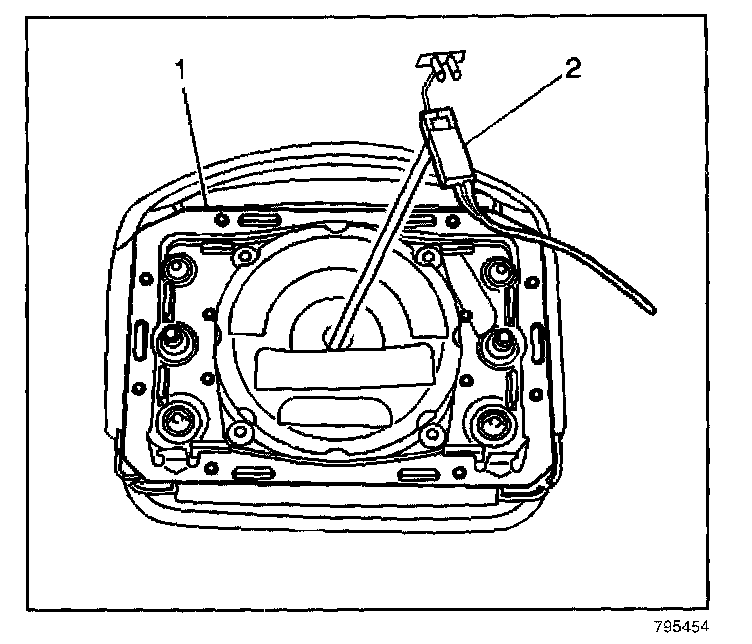 1
2
795454