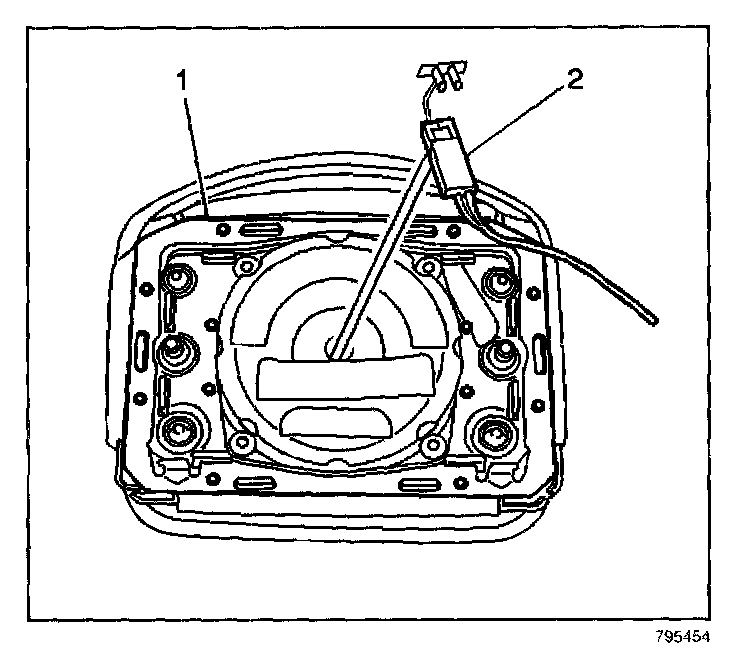 1
2
795454