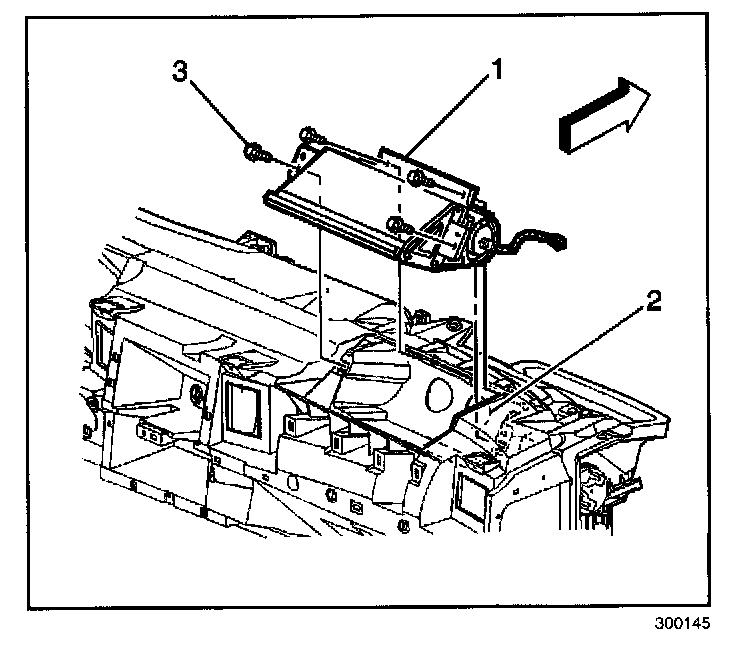 3
1
2
300145