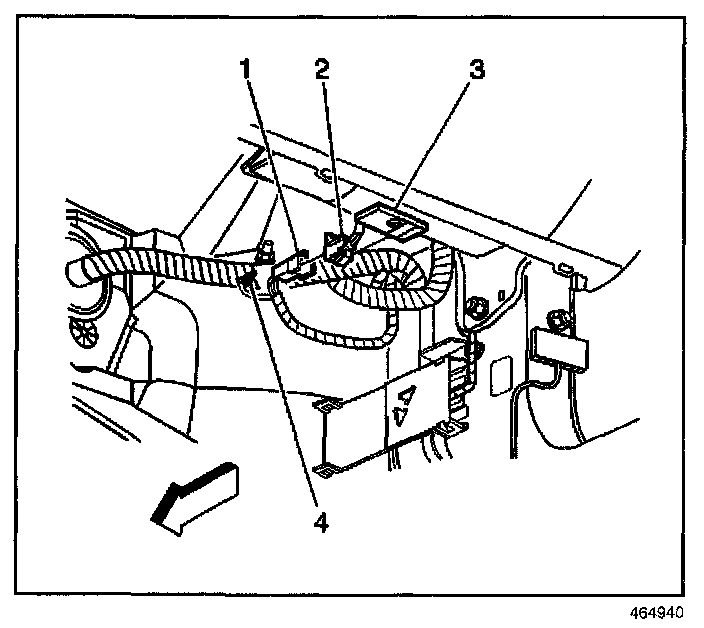 1
2
3
4
464940