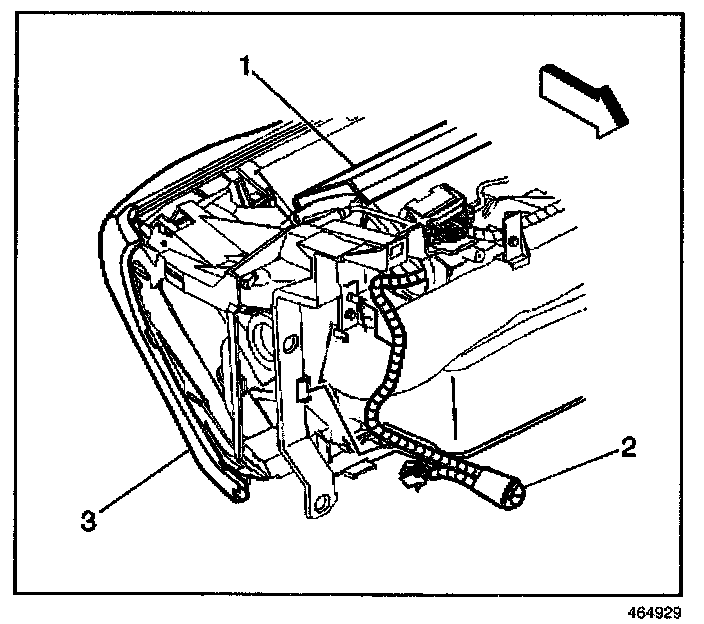 1

2

3

464929