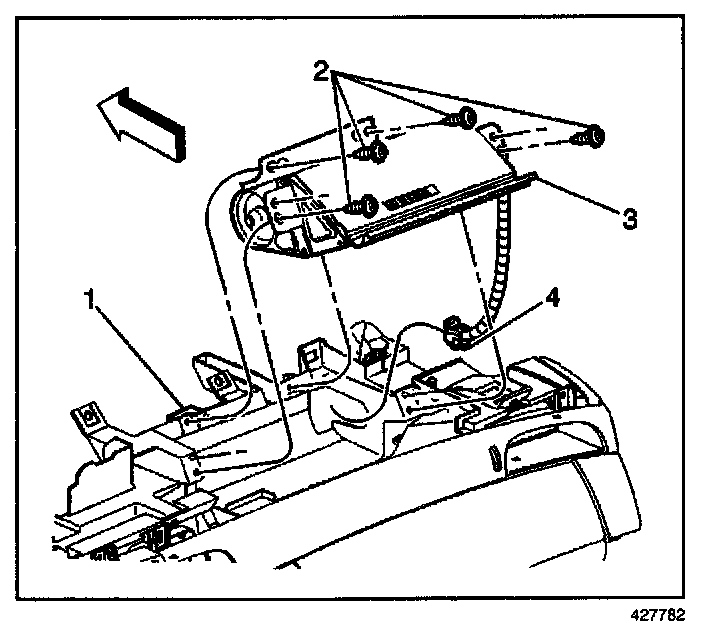 2
3
1
4
427782