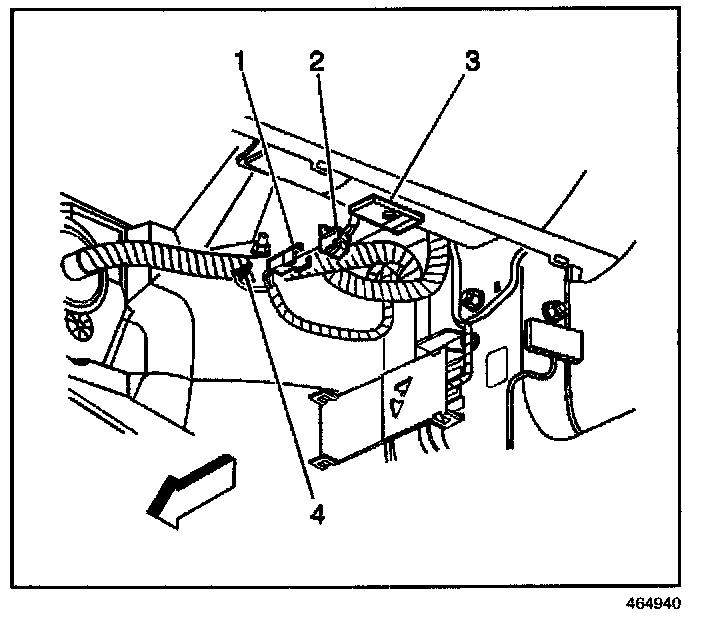 1
2
3
4
464940