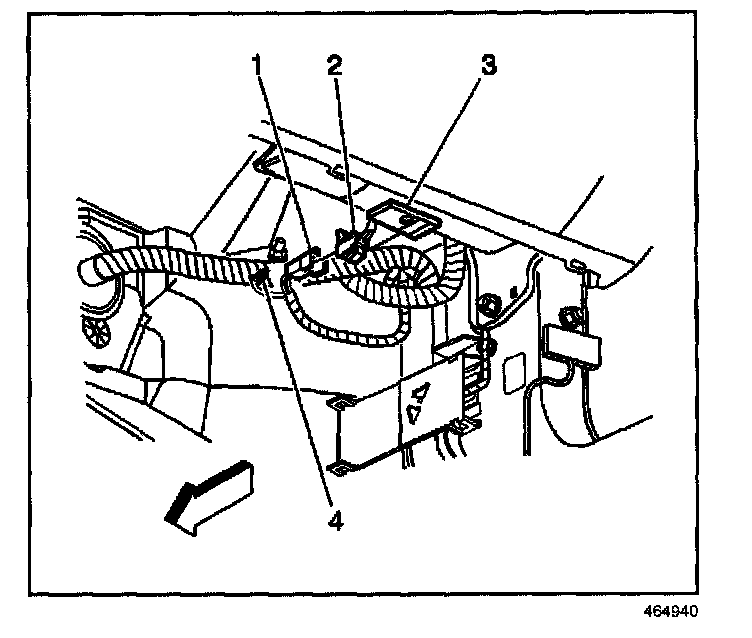 1
2
3
4
464940