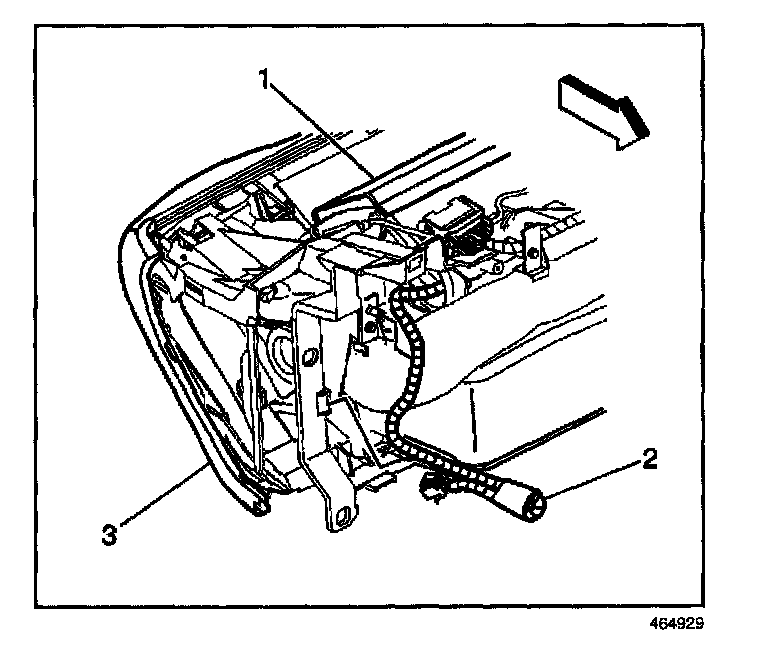 1

2

3

464929