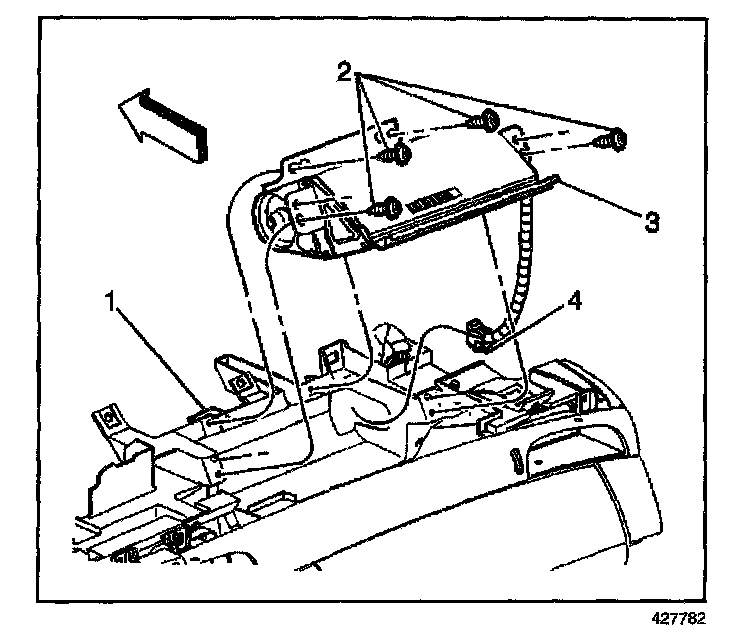 2
3
1
4
427782