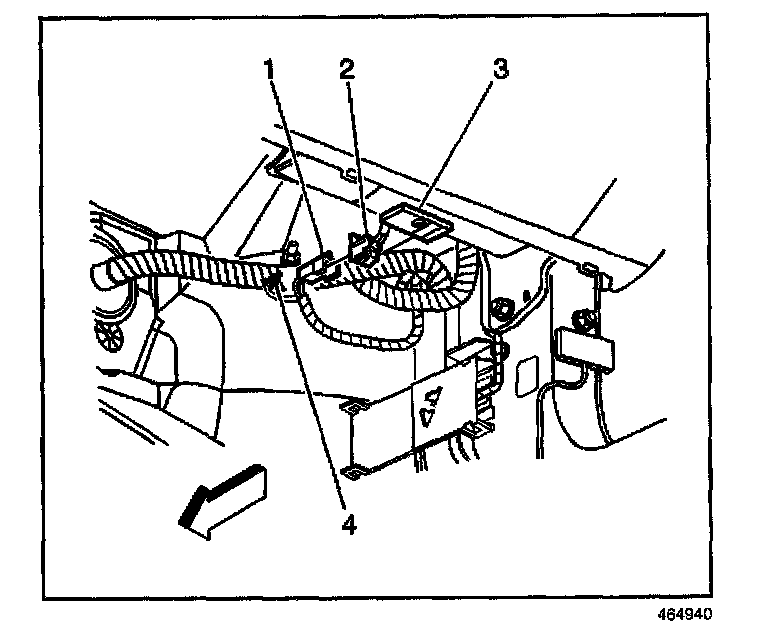 1
2
3
4
464940