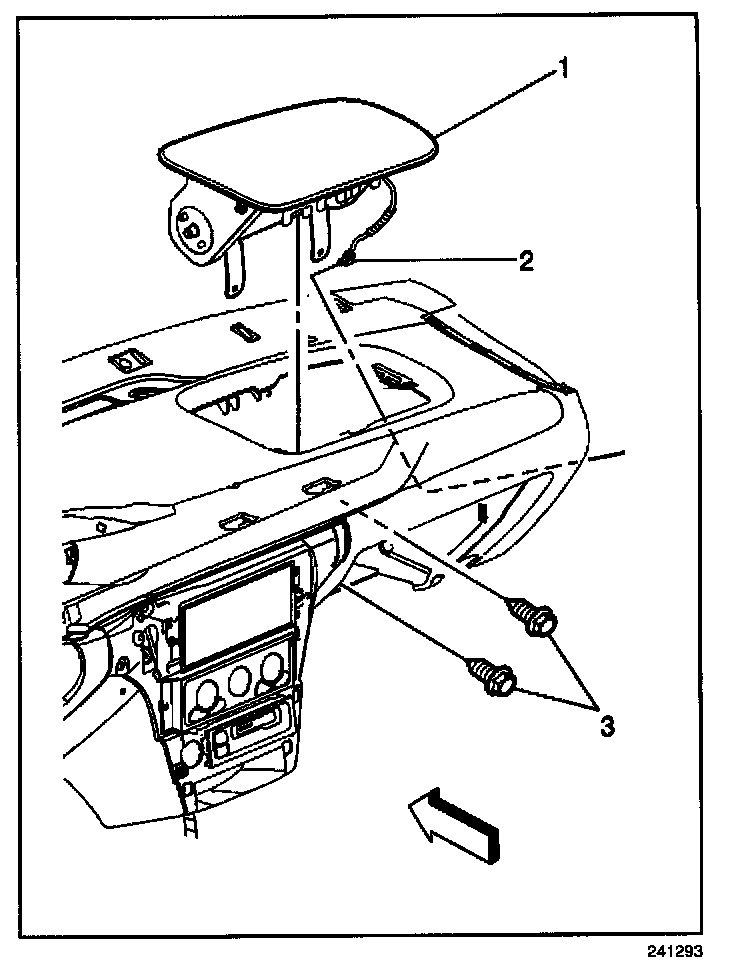 1
2
3
241293