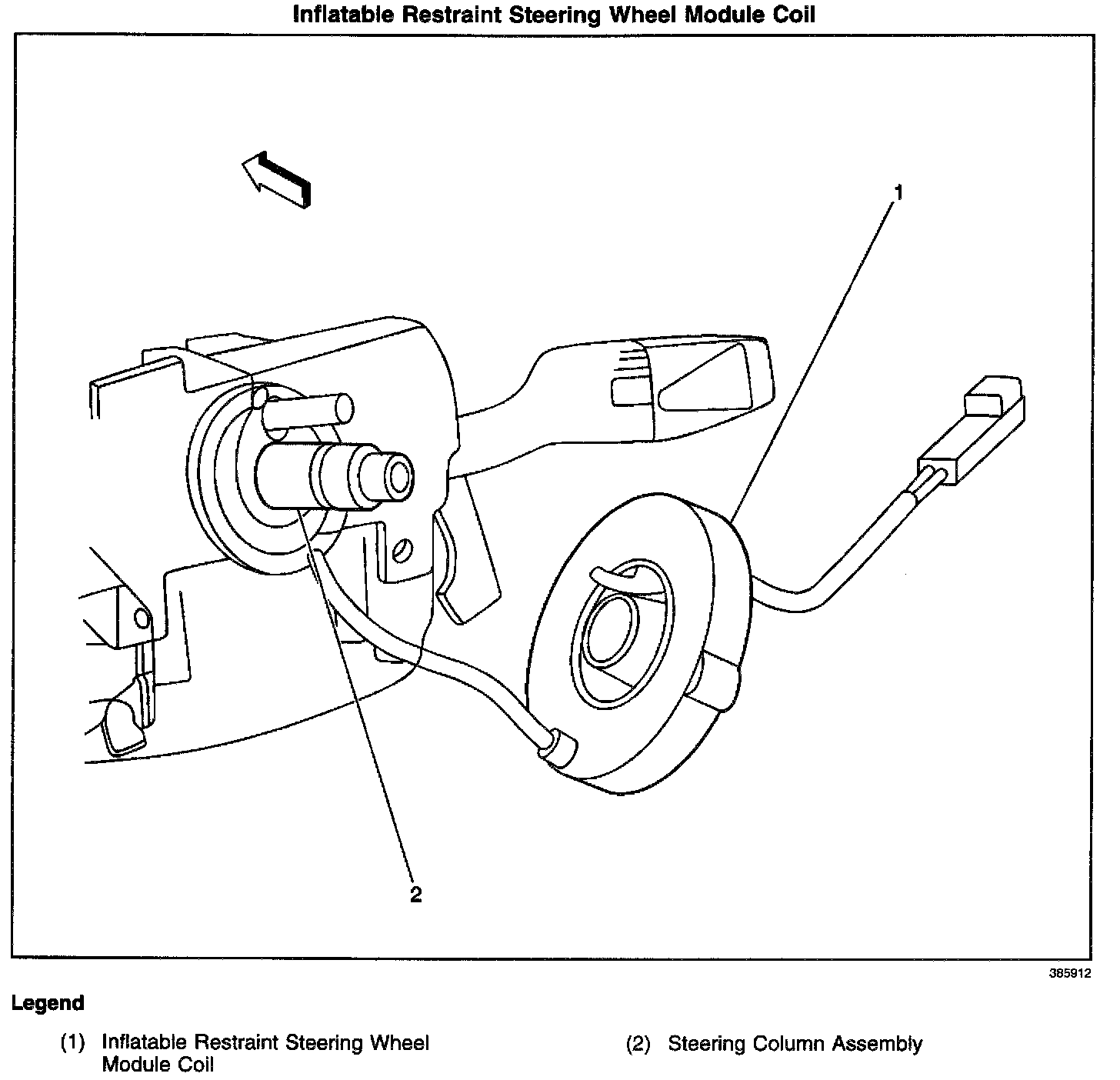 Inflatable Restraint Steering Wheel Module Coil

1

2

385912

Legend

(1) Inflatable Restraint Steering Wheel Module Coil

(2) Steering Column Assembly